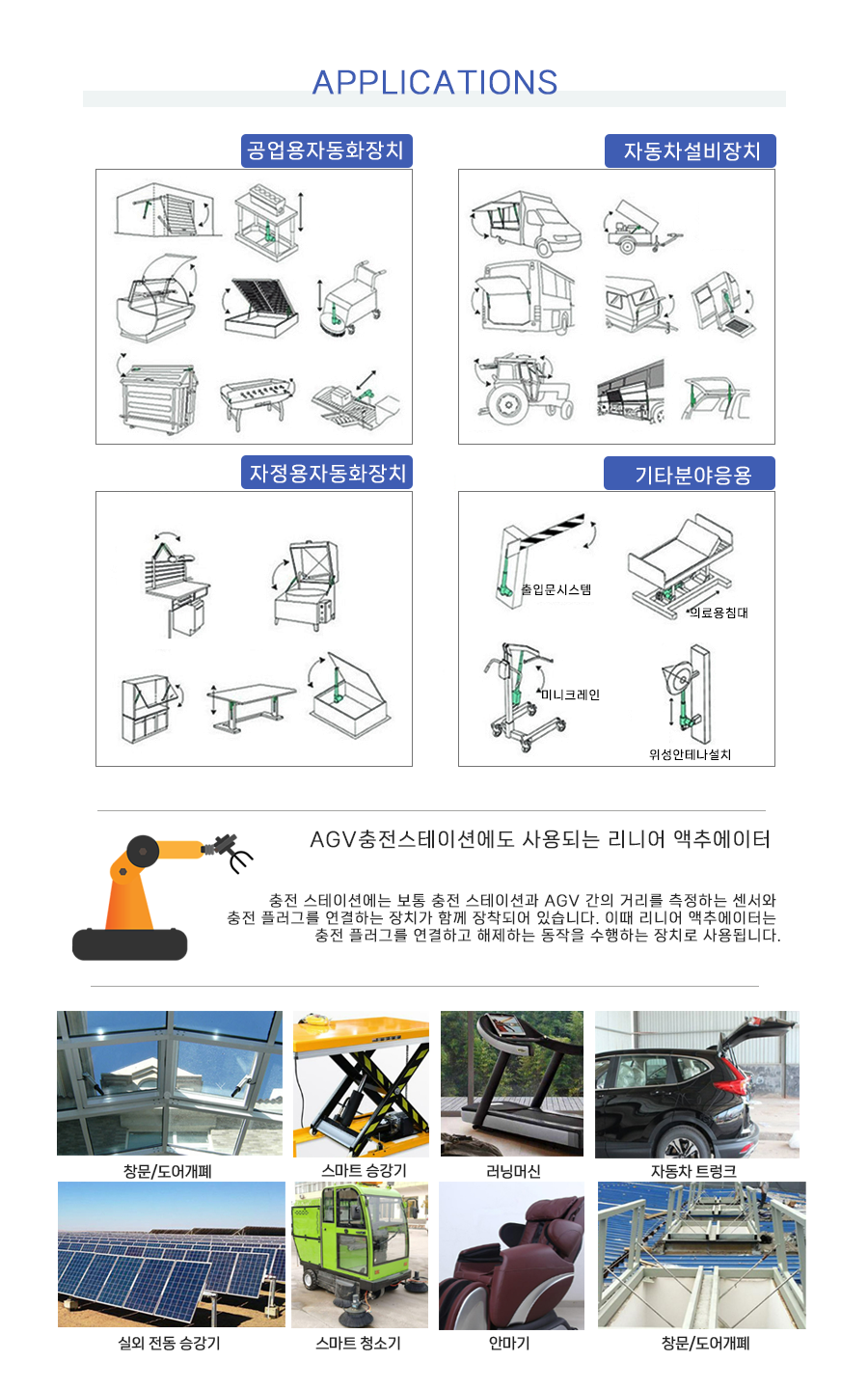 APPLICATIONS

공업용자동화장치

자동차설비장치

자정용자동화장치

기타분야응용

출입문시스템

의료용침대

미니크레인

위성안테나설치

AGV충전스테이션에도 사용되는 리니어 액추에이터

충전 스테이션에는 보통 충전 스테이션과 AGV 간의 거리를 측정하는 센서와 충전 플러그를 연결하는 장치가 함께 장착되어 있습니다. 이때 리니어 액추에이터는 충전 플러그를 연결하고 해제하는 동작을 수행하는 장치로 사용됩니다.

창문/도어개폐

스마트 승강기

러닝머신

자동차 트렁크

실외 전동 승강기

스마트 청소기

안마기

창문/도어개폐